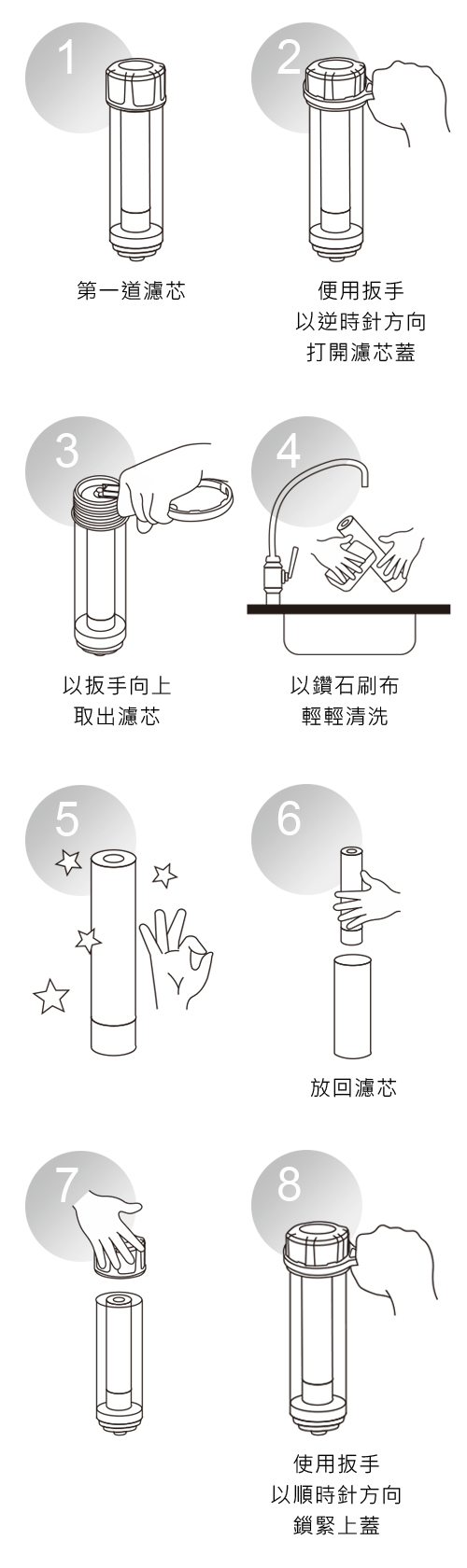 1

第一道濾芯

2

使用扳手
以逆時針方向
打開濾芯蓋

3

以扳手向上
取出濾芯

4

以鑽石刷布
輕輕清洗

5

6

放回濾芯

7

8

使用扳手
以順時針方向
鎖緊上蓋