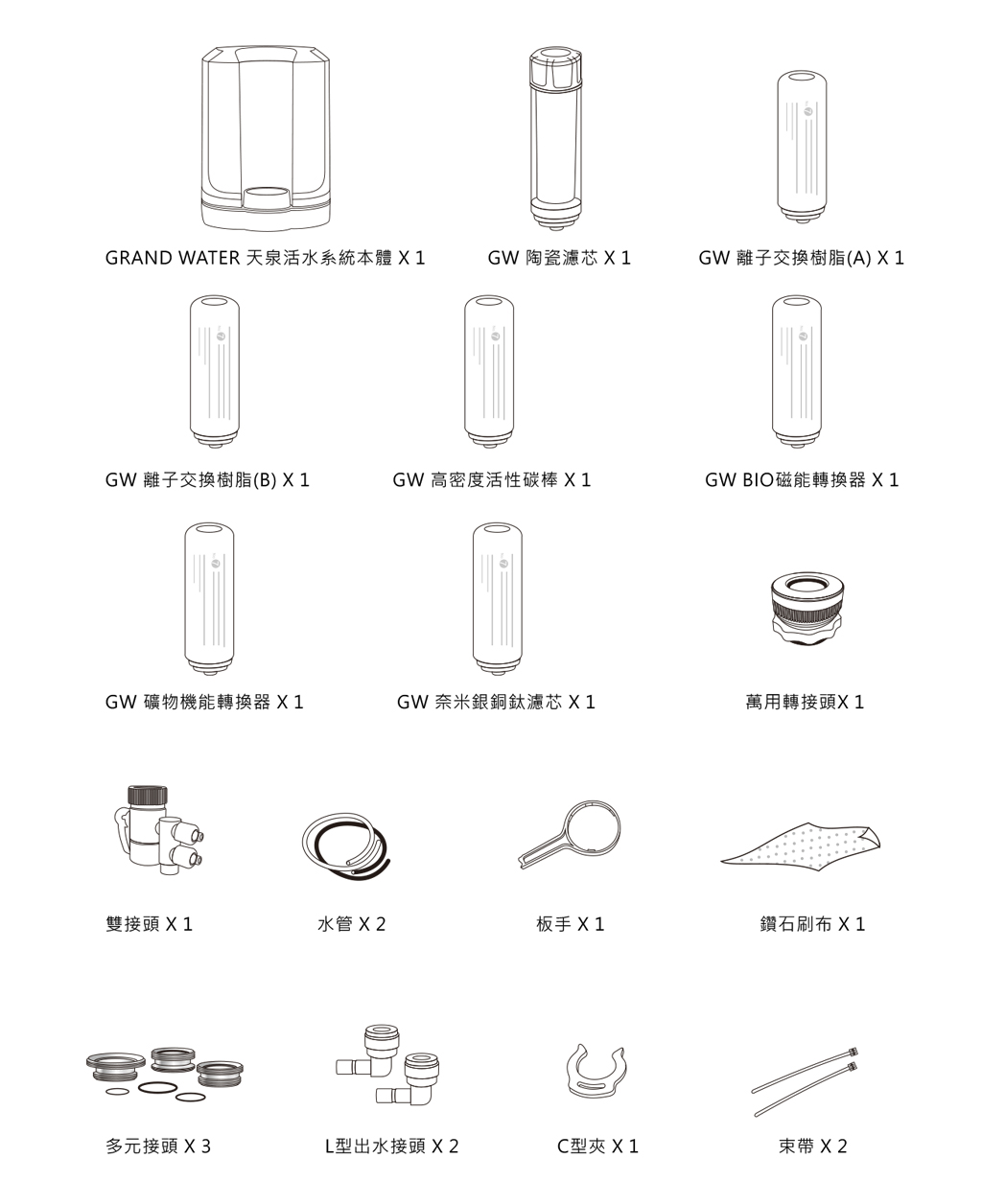 GRAND WATER 天泉活水系統本體 X 1

GW 陶瓷濾芯 X 1

GW 離子交換樹脂(A) X 1

GW 離子交換樹脂(B) X 1

GW 高密度活性碳棒 X 1

GW BIO磁能轉換器 X 1

GW 礦物機能轉換器 X 1

GW 奈米銀銅鈦濾芯 X 1

萬用轉接頭X 1

雙接頭 X 1

水管 X 2

板手 X 1

鑽石刷布 X 1

多元接頭 X 3

L型出水接頭 X 2

C型夾 X 1

束帶 X 2