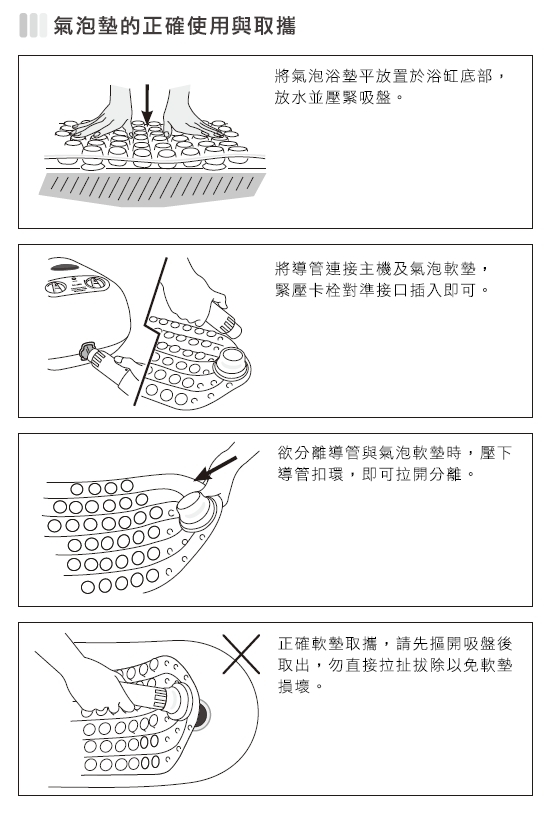 氣泡墊的正確使用與取攜

將氣泡浴墊平放置於浴缸底部，放水並壓緊吸盤。

將導管連接主機及氣泡軟墊，緊壓卡栓對準接口插入即可。

欲分離導管與氣泡軟墊時，壓下導管扣環，即可拉開分離。

正確軟墊取攜，請先摳開吸盤後取出，勿直接拉扯拔除以免軟墊損壞。