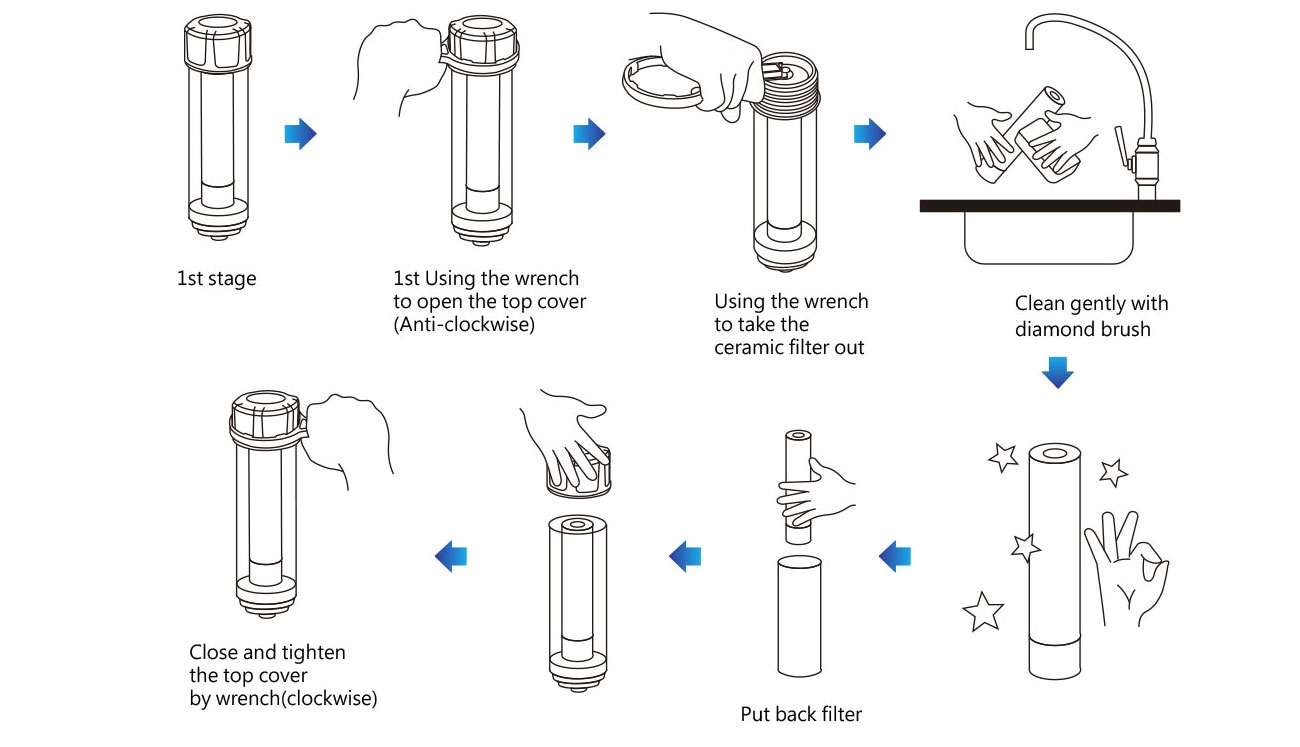 1st stage

1st Using the wrench to open the top cover (Anti-clockwise)

Using the wrench to take the ceramic filter out

Clean gently with diamond brush

Put back filter

Close and tighten the top cover by wrench(clockwise)