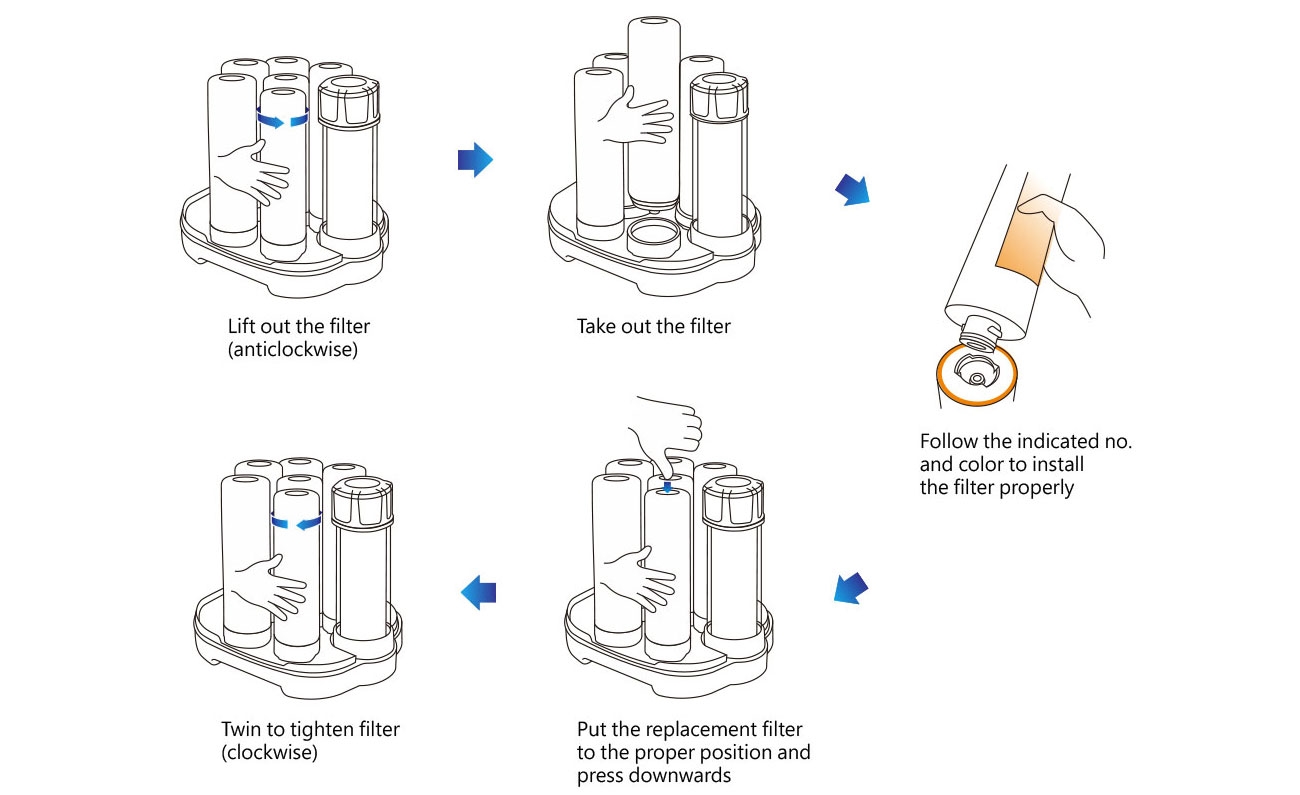 Lift out the filter
(anticlockwise)

Take out the filter

Follow the indicated no.
and color to install
the filter properly

Put the replacement filter
to the proper position and
press downwards

Twin to tighten filter
(clockwise)